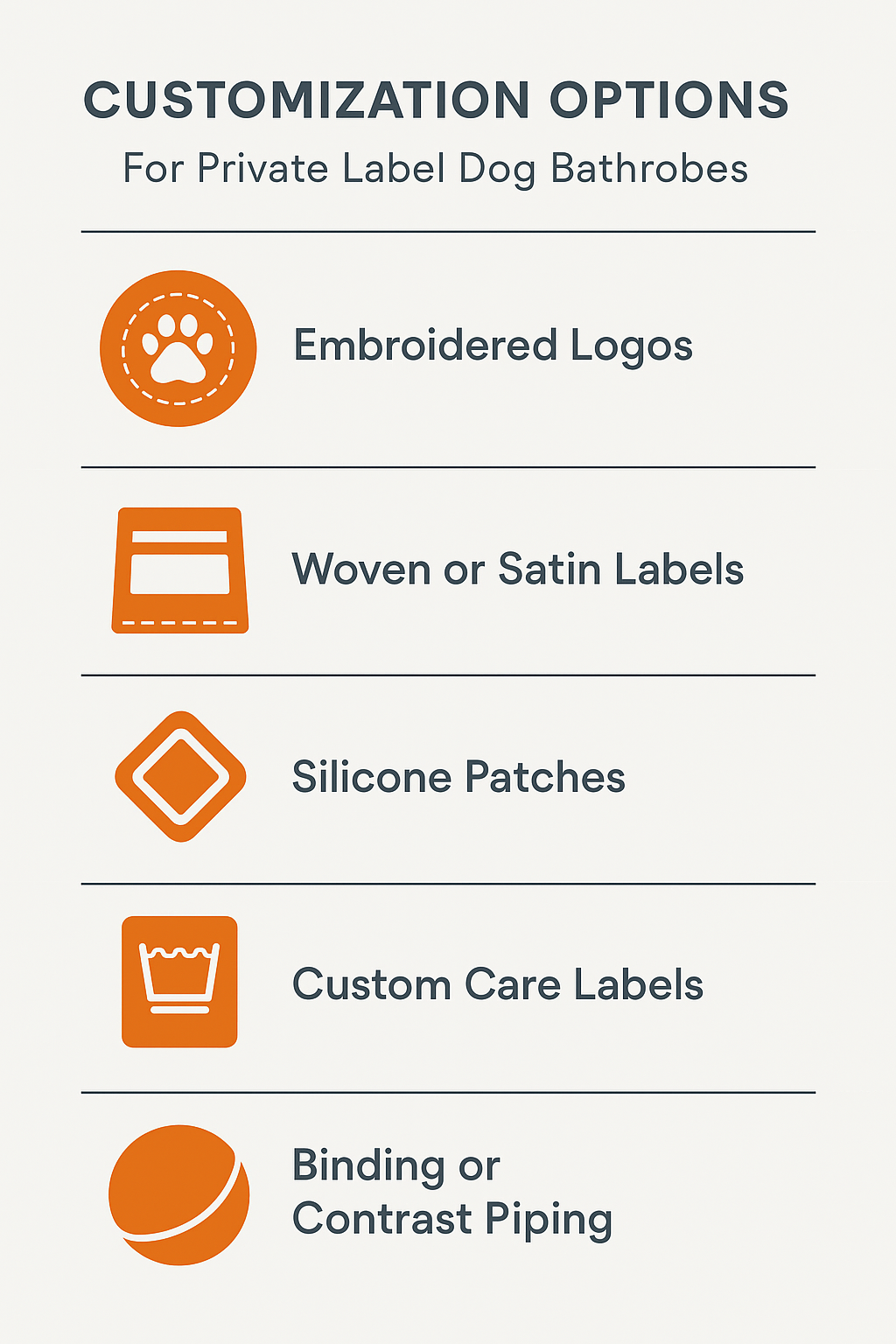 CUSTOMIZATION OPTIONS

For Private Label Dog Bathrobes

Embroidered Logos

Woven or Satin Labels

Silicone Patches

Custom Care Labels

Binding or Contrast Piping